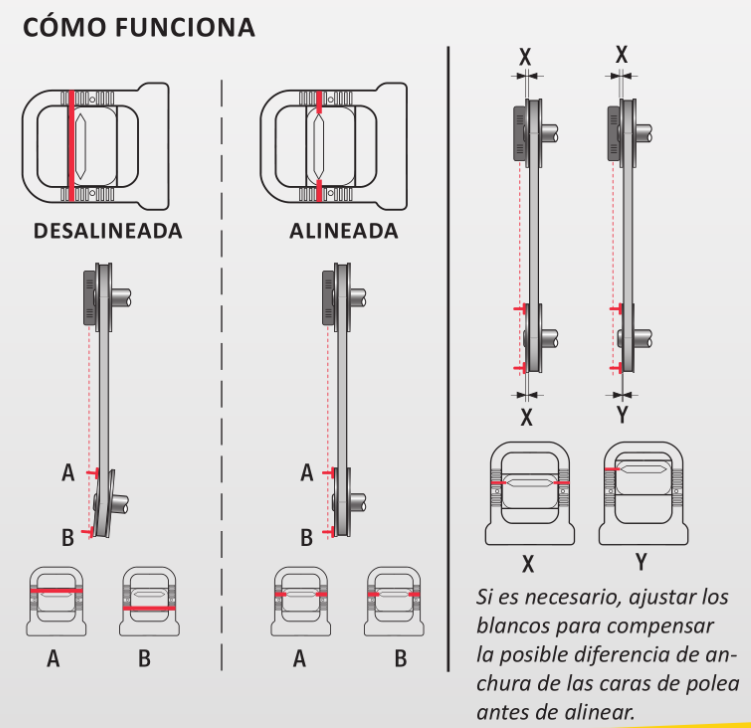 CÓMO FUNCIONA

DESALINEADA

A

B

A B

ALINEADA

A

B

A B

X X

X Y

X Y

Si es necesario, ajustar los blancos para compensar la posible diferencia de anchura de las caras de polea antes de alinear.